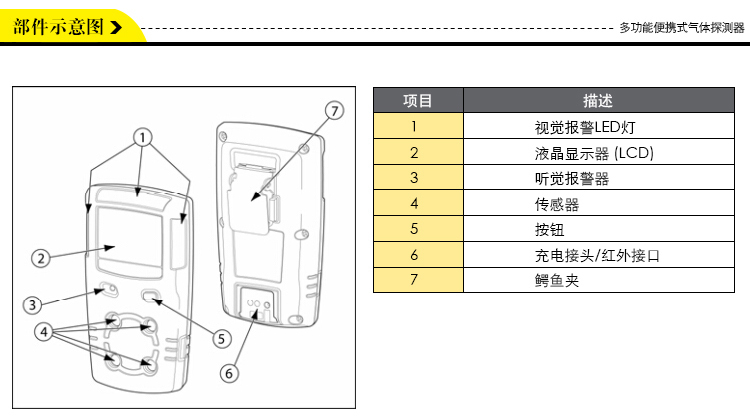 部件示意图

多功能便携式气体探测器

1
2
3
4
5
6
7

| 项目 | 描述 |
|---|---|
| 1 | 视觉报警LED灯 |
| 2 | 液晶显示器 (LCD) |
| 3 | 听觉报警器 |
| 4 | 传感器 |
| 5 | 按钮 |
| 6 | 充电接头/红外接口 |
| 7 | 鳄鱼夹 |